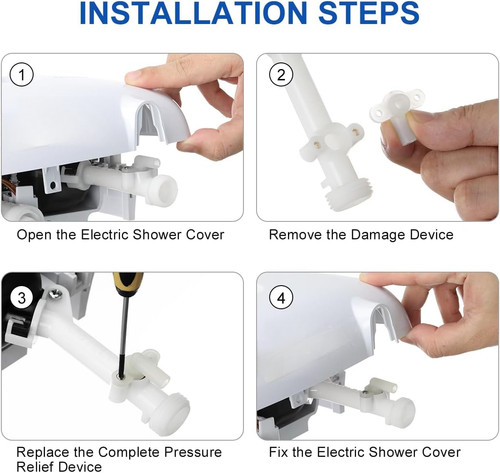 INSTALLATION STEPS

1

Open the Electric Shower Cover

2

Remove the Damage Device

3

Replace the Complete Pressure Relief Device

4

Fix the Electric Shower Cover