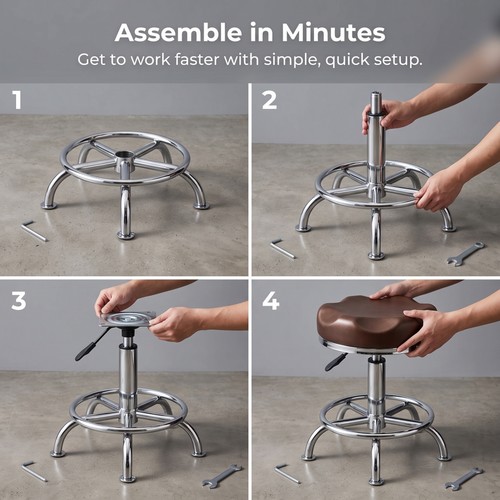 Assemble in Minutes

Get to work faster with simple, quick setup.

1

2

3

4