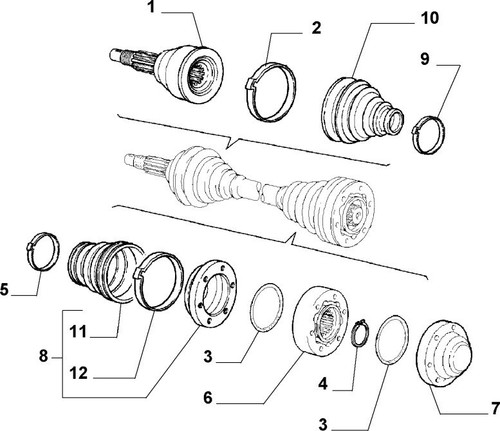 1
2
10
9
5
11
8
12
3
6
4
3
7