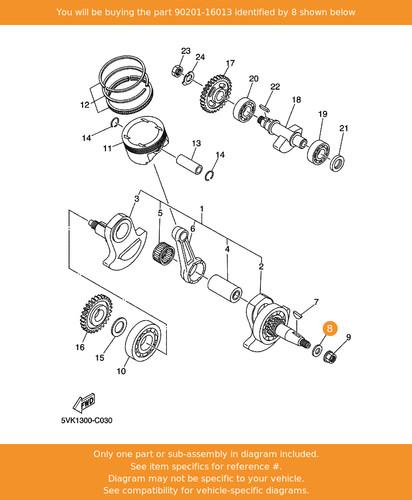 You will be buying the part 90201-16013 identified by 8 shown below

23
24
17
20
22
18
19
21
12
14
11
13
14
3
5
6
1
4
2
7
8
9
16
15
10
FWD
5VK1300-C030

Only one part or sub-assembly in diagram included.
See item specifics for reference #.
Diagram may not be specific to your vehicle.
See compatibility for vehicle-specific diagrams.