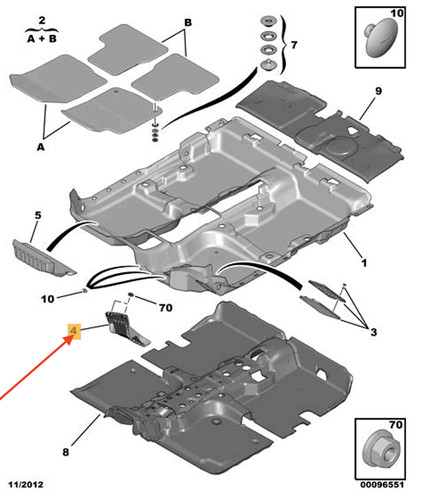 2
A + B

B

7

10

9

A

5

1

10

70

4

3

8

70

11/2012

00096551