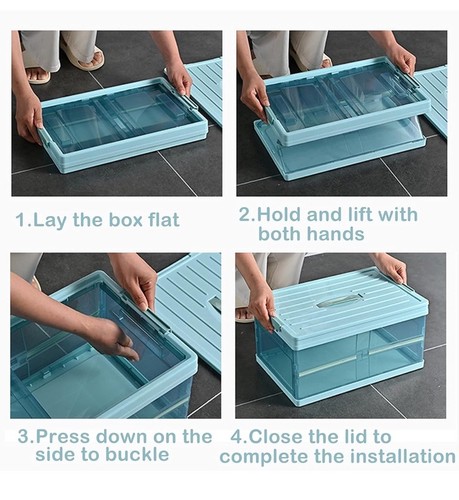 1.Lay the box flat

2.Hold and lift with both hands

3.Press down on the side to buckle

4.Close the lid to complete the installation