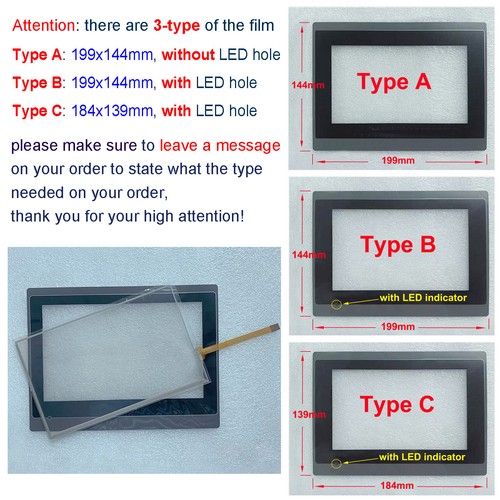 Attention: there are 3-type of the film

Type A: 199x144mm, without LED hole

Type B: 199x144mm, with LED hole

Type C: 184x139mm, with LED hole

please make sure to leave a message on your order to state what the type needed on your order, thank you for your high attention!

144mm

Type A

199mm

144mm

Type B

with LED indicator

199mm

139mm

Type C

with LED indicator

184mm