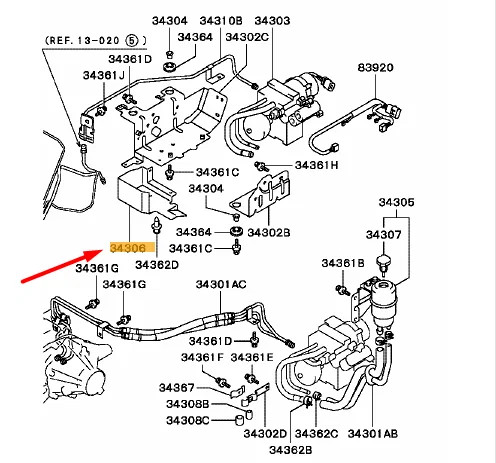 (REF. 13-020 ⑤)
34304
34310B
34303
34364
34302C
34361D
34361J
83920
34361C
34361H
34304
34305
34364
34302B
34307
34306
34361C
34362D
34361B
34361G
34361G
34301AC
34361D
34361F
34361E
34367
34308B
34308C
34302D
34362C
34301AB
34362B