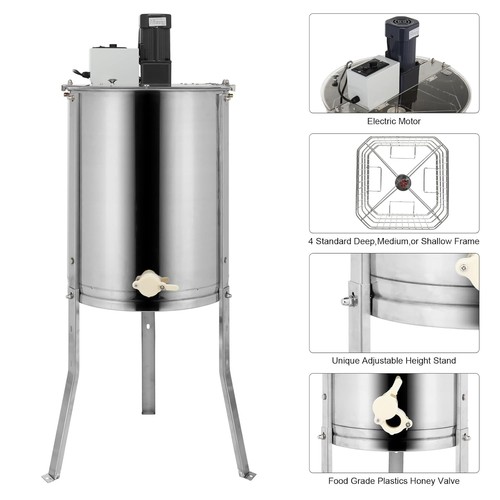 Electric Motor

4 Standard Deep,Medium,or Shallow Frame

Unique Adjustable Height Stand

Food Grade Plastics Honey Valve