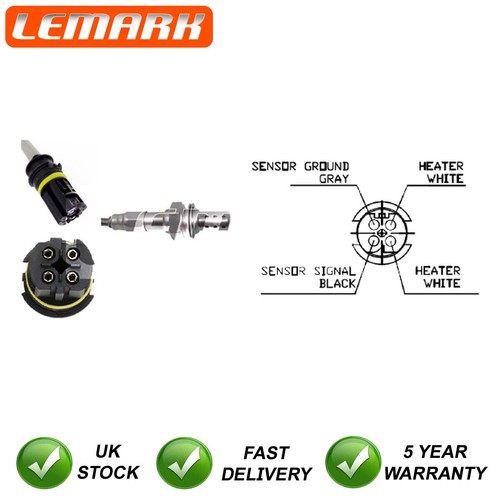 LEMARK

SENSOR GROUND GRAY

HEATER WHITE

SENSOR SIGNAL BLACK

HEATER WHITE

UK STOCK

FAST DELIVERY

5 YEAR WARRANTY