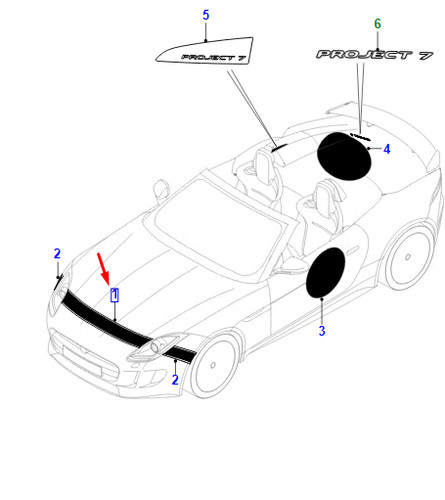 5

PROJECT 7

6

PROJECT 7

4

2

1

3

2