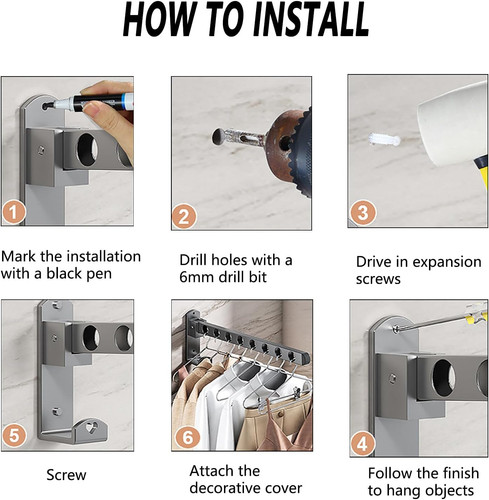 HOW TO INSTALL

1

Mark the installation with a black pen

2

Drill holes with a 6mm drill bit

3

Drive in expansion screws

5

Screw

6

Attach the decorative cover

4

Follow the finish to hang objects