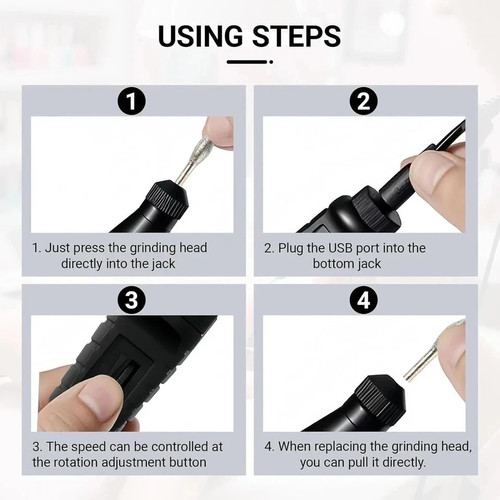 USING STEPS

1

1. Just press the grinding head directly into the jack

2

2. Plug the USB port into the bottom jack

3

3. The speed can be controlled at the rotation adjustment button

4

4. When replacing the grinding head, you can pull it directly.