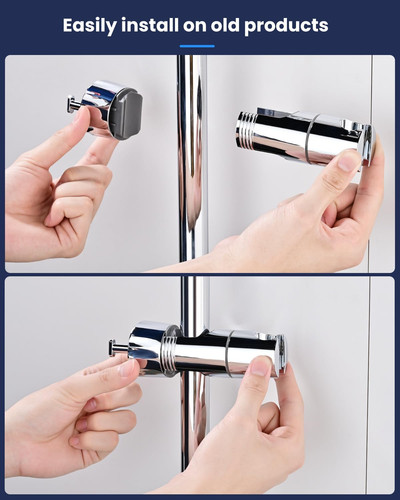 Easily install on old products