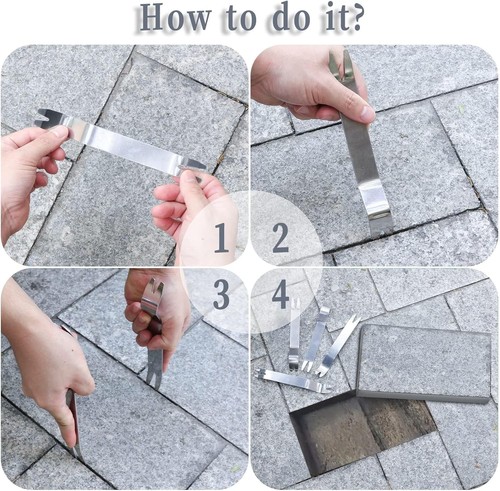 How to do it?

1

2

3

4