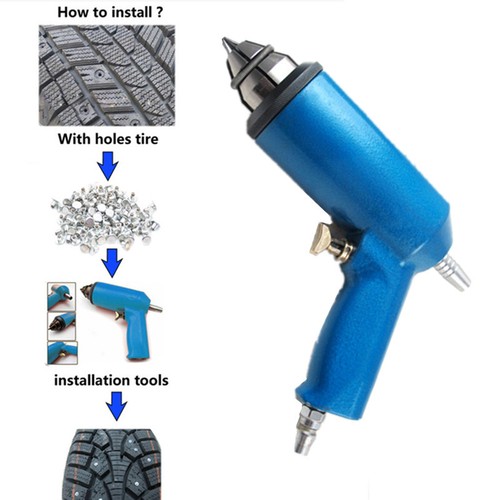 How to install ?

With holes tire

installation tools