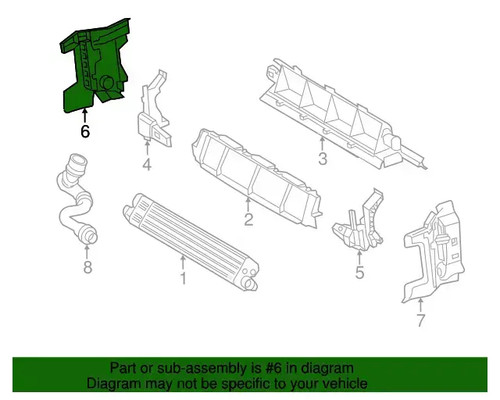 6
4
3
2
8
1
5
7

Part or sub-assembly is #6 in diagram
Diagram may not be specific to your vehicle