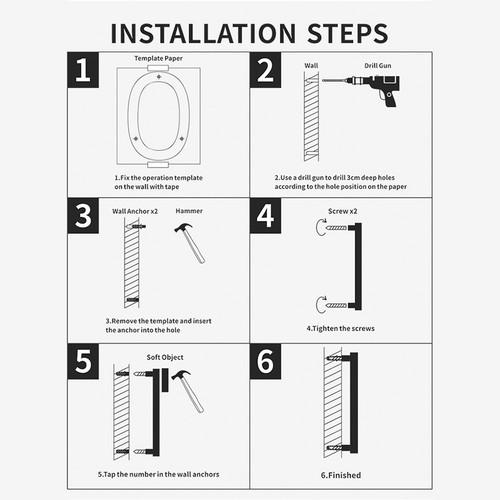 INSTALLATION STEPS

1

Template Paper

1.Fix the operation template on the wall with tape

2

Wall

Drill Gun

2.Use a drill gun to drill 3cm deep holes according to the hole position on the paper

3

Wall Anchor x2

Hammer

3.Remove the template and insert the anchor into the hole

4

Screw x2

4.Tighten the screws

5

Soft Object

5.Tap the number in the wall anchors

6

6.Finished