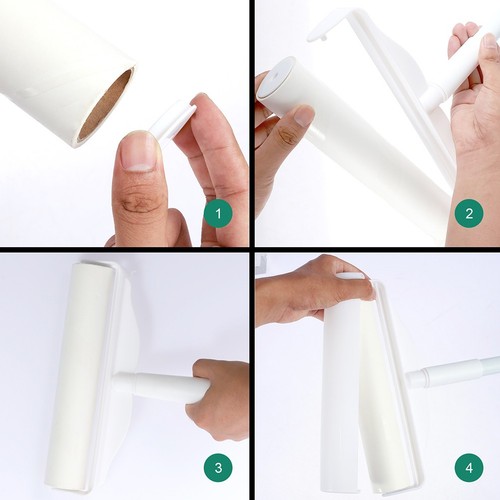 1
2
3
4