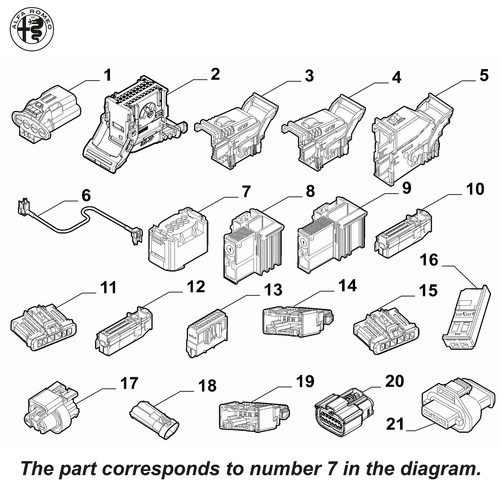 ALFA ROMEO

1
2
3
4
5
6
7
8
9
10
16
11
12
13
14
15
17
18
19
20
21

The part corresponds to number 7 in the diagram.