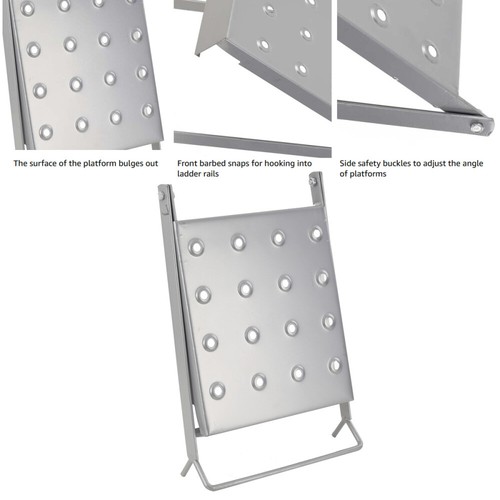 The surface of the platform bulges out

Front barbed snaps for hooking into ladder rails

Side safety buckles to adjust the angle of platforms