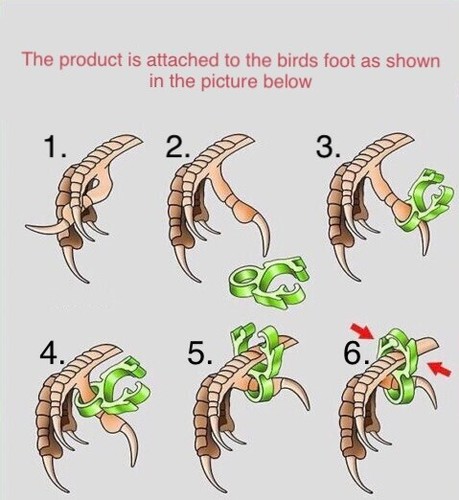 The product is attached to the birds foot as shown in the picture below

1.

2.

3.

4.

5.

6.