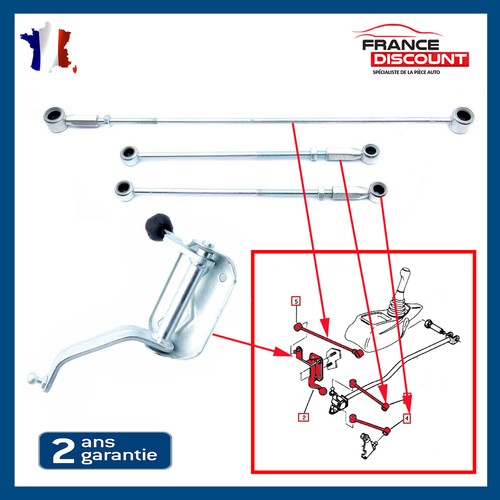 FRANCE
DISCOUNT
SPÉCIALISTE DE LA PIÈCE AUTO

5

2

4

2 ans garantie