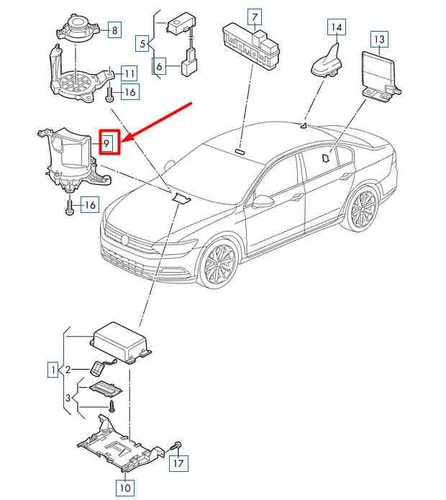 8
5
6
7
14
13
11
16
9
16
1
2
3
17
10