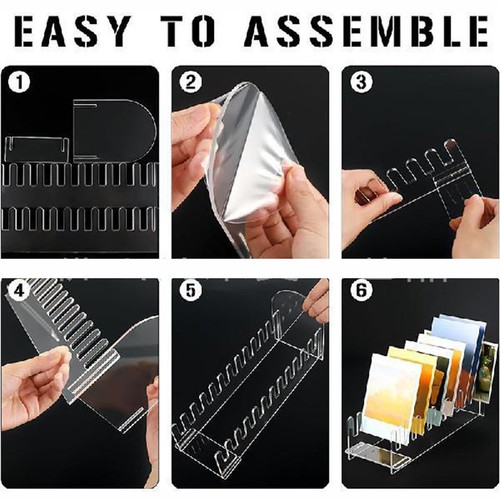 EASY TO ASSEMBLE

1

2

3

4

5

6