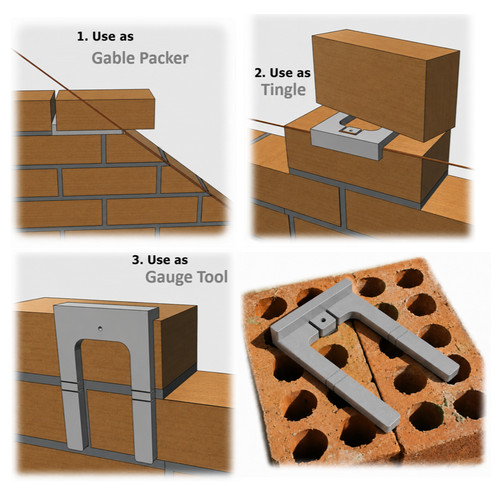 1. Use as
Gable Packer

2. Use as
Tingle

3. Use as
Gauge Tool