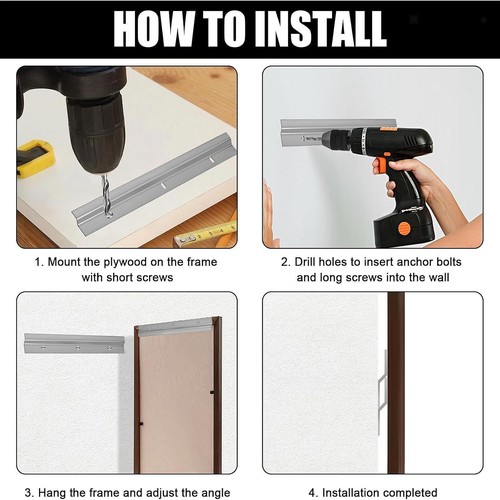 HOW TO INSTALL

1. Mount the plywood on the frame with short screws

2. Drill holes to insert anchor bolts and long screws into the wall

3. Hang the frame and adjust the angle

4. Installation completed