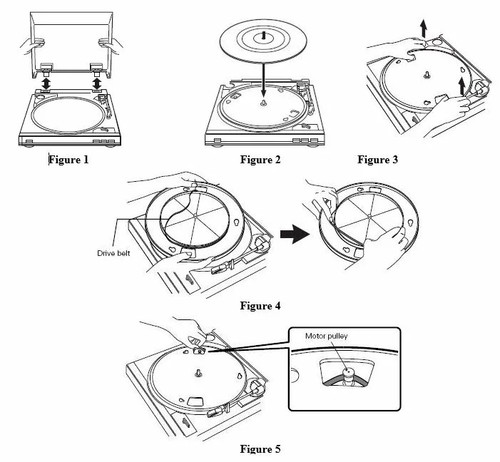 Figure 1

Figure 2

Figure 3

Drive belt

Figure 4

Motor pulley

Figure 5