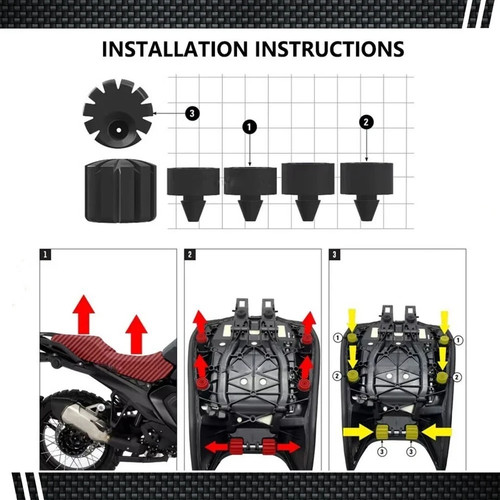 INSTALLATION INSTRUCTIONS

3

1

2

1

2

3

1

1

2

2

3

3