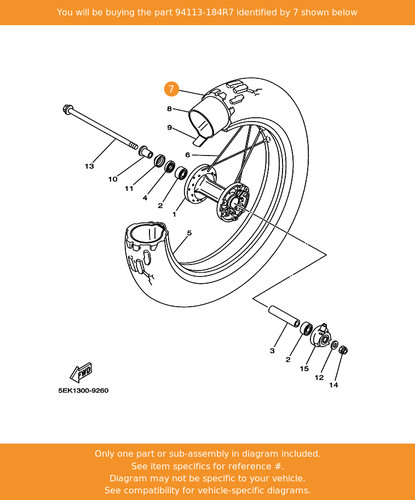 You will be buying the part 94113-184R7 identified by 7 shown below

7
8
9
6
13
10
11
4
2
1
5
3
2
15
12
14
FWD
5EK1300-9260

Only one part or sub-assembly in diagram included.
See item specifics for reference #.
Diagram may not be specific to your vehicle.
See compatibility for vehicle-specific diagrams.