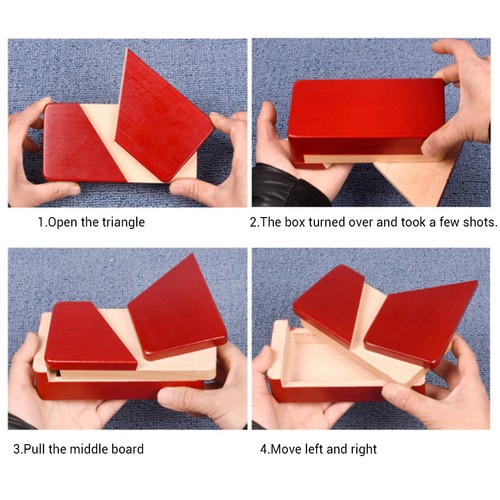 1.Open the triangle

2.The box turned over and took a few shots.

3.Pull the middle board

4.Move left and right