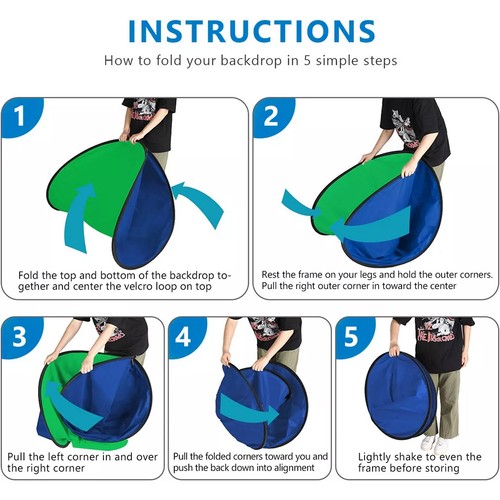 INSTRUCTIONS

How to fold your backdrop in 5 simple steps

1

Fold the top and bottom of the backdrop together and center the velcro loop on top

2

Rest the frame on your legs and hold the outer corners. Pull the right outer corner in toward the center

3

Pull the left corner in and over the right corner

4

Pull the folded corners toward you and push the back down into alignment

5

Lightly shake to even the frame before storing