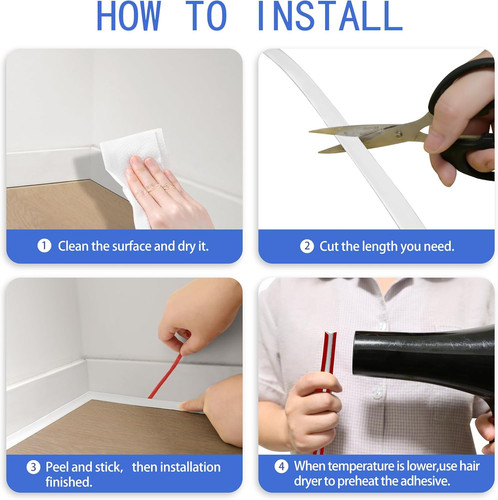 HOW TO INSTALL

1 Clean the surface and dry it.

2 Cut the length you need.

3 Peel and stick, then installation finished.

4 When temperature is lower,use hair dryer to preheat the adhesive.