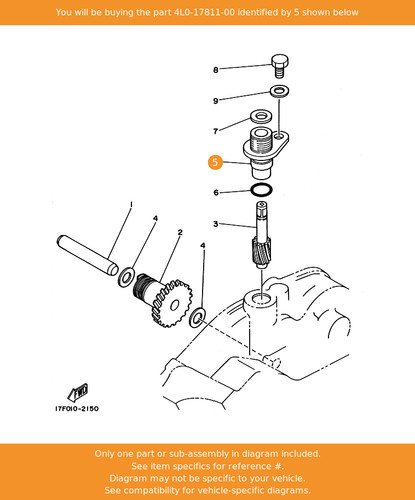 You will be buying the part 4L0-17811-00 identified by 5 shown below

8

9

7

5

6

3

1

4

2

4

FWD

17F010-2150

Only one part or sub-assembly in diagram included.
See item specifics for reference #.
Diagram may not be specific to your vehicle.
See compatibility for vehicle-specific diagrams.