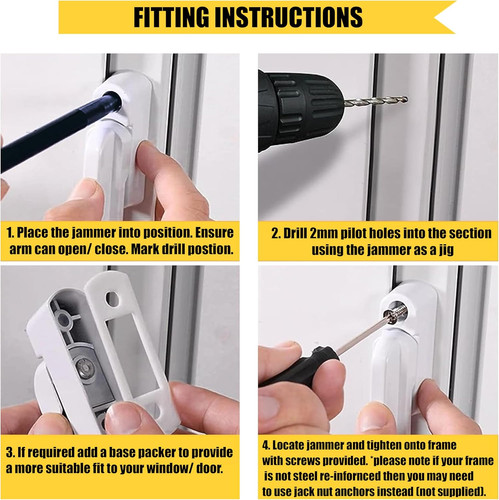 FITTING INSTRUCTIONS

1. Place the jammer into position. Ensure arm can open/ close. Mark drill postion.

2. Drill 2mm pilot holes into the section using the jammer as a jig

3. If required add a base packer to provide a more suitable fit to your window/ door.

4. Locate jammer and tighten onto frame with screws provided. *please note if your frame is not steel re-infornced then you may need to use jack nut anchors instead (not supplied).