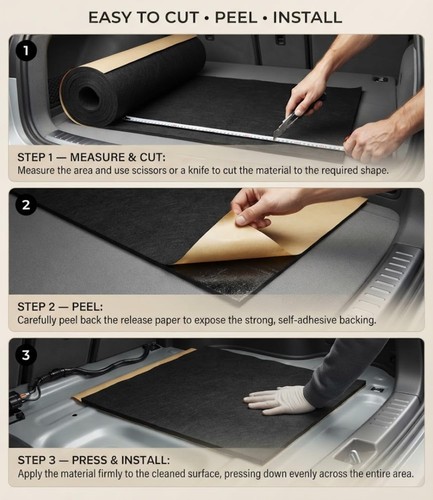 EASY TO CUT • PEEL • INSTALL

1

STEP 1 — MEASURE & CUT:
Measure the area and use scissors or a knife to cut the material to the required shape.

2

STEP 2 — PEEL:
Carefully peel back the release paper to expose the strong, self-adhesive backing.

3

STEP 3 — PRESS & INSTALL:
Apply the material firmly to the cleaned surface, pressing down evenly across the entire area.