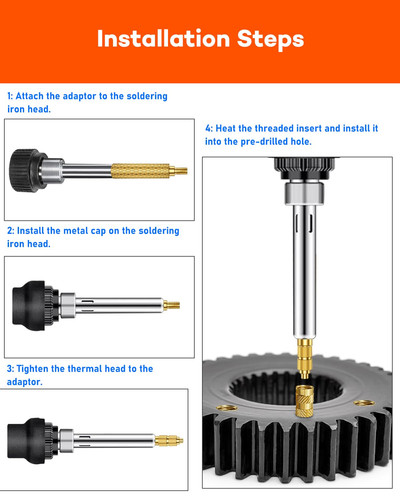 Installation Steps

1: Attach the adaptor to the soldering iron head.

2: Install the metal cap on the soldering iron head.

3: Tighten the thermal head to the adaptor.

4: Heat the threaded insert and install it into the pre-drilled hole.