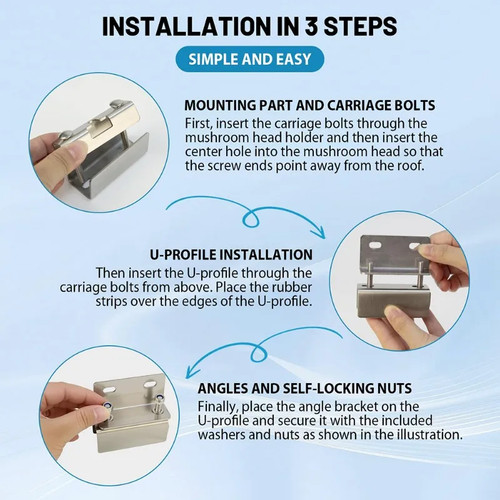 INSTALLATION IN 3 STEPS

SIMPLE AND EASY

MOUNTING PART AND CARRIAGE BOLTS
First, insert the carriage bolts through the mushroom head holder and then insert the center hole into the mushroom head so that the screw ends point away from the roof.

U-PROFILE INSTALLATION
Then insert the U-profile through the carriage bolts from above. Place the rubber strips over the edges of the U-profile.

ANGLES AND SELF-LOCKING NUTS
Finally, place the angle bracket on the U-profile and secure it with the included washers and nuts as shown in the illustration.