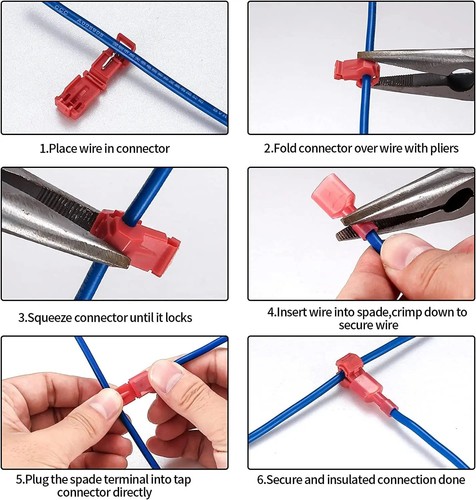 1.Place wire in connector

2.Fold connector over wire with pliers

3.Squeeze connector until it locks

4.Insert wire into spade,crimp down to secure wire

5.Plug the spade terminal into tap connector directly

6.Secure and insulated connection done