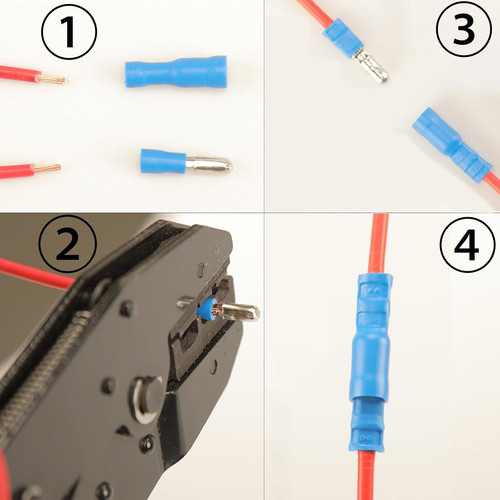 1

3

2

4