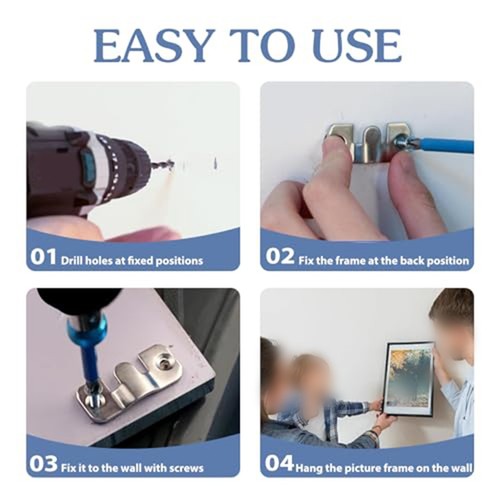 EASY TO USE

01 Drill holes at fixed positions

02 Fix the frame at the back position

03 Fix it to the wall with screws

04 Hang the picture frame on the wall