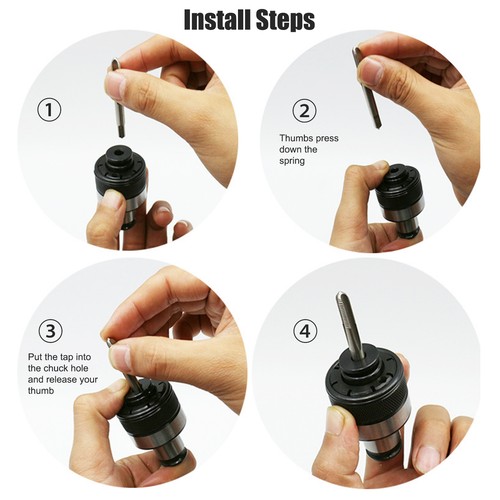 Install Steps

①

②

Thumbs press down the spring

③

Put the tap into the chuck hole and release your thumb

④