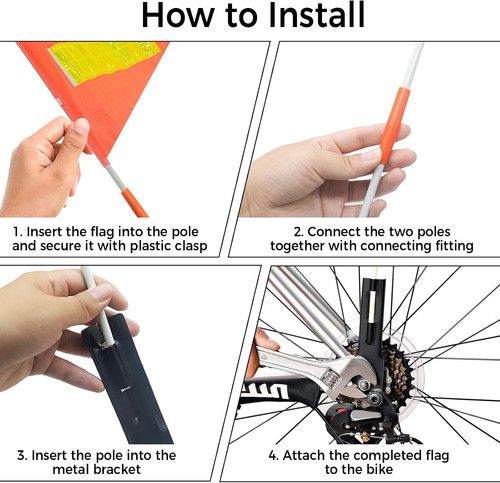 How to Install

1. Insert the flag into the pole and secure it with plastic clasp

2. Connect the two poles together with connecting fitting

3. Insert the pole into the metal bracket

4. Attach the completed flag to the bike