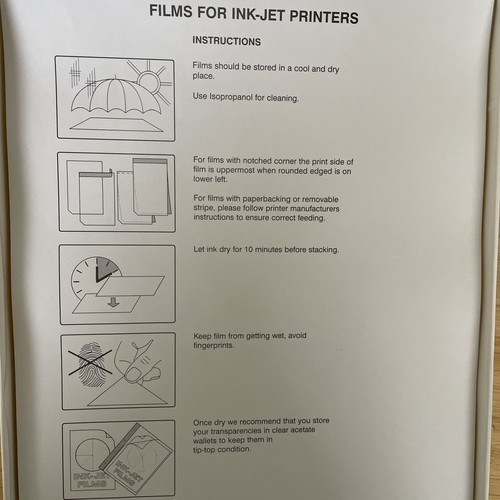 FILMS FOR INK-JET PRINTERS

INSTRUCTIONS

Films should be stored in a cool and dry place.

Use Isopropanol for cleaning.

For films with notched corner the print side of film is uppermost when rounded edged is on lower left.

For films with paperbacking or removable stripe, please follow printer manufacturers instructions to ensure correct feeding.

Let ink dry for 10 minutes before stacking.

Keep film from getting wet, avoid fingerprints.

Once dry we recommend that you store your transparencies in clear acetate wallets to keep them in tip-top condition.

INK-JET FILMS

INK-JET FILMS