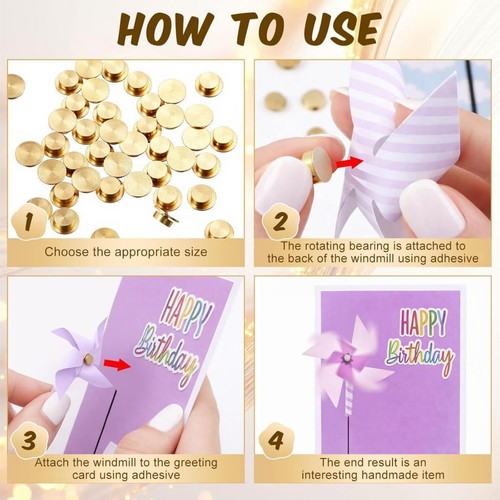 HOW TO USE

1

Choose the appropriate size

2

The rotating bearing is attached to the back of the windmill using adhesive

HAPPY Birthday

3

Attach the windmill to the greeting card using adhesive

HAPPY Birthday

4

The end result is an interesting handmade item