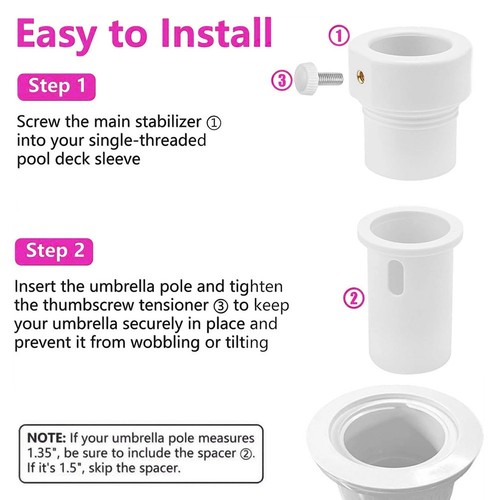 Easy to Install

①

③

Step 1

Screw the main stabilizer ① into your single-threaded pool deck sleeve

Step 2

Insert the umbrella pole and tighten the thumbscrew tensioner ③ to keep your umbrella securely in place and prevent it from wobbling or tilting

②

NOTE: If your umbrella pole measures 1.35", be sure to include the spacer ②. If it's 1.5", skip the spacer.