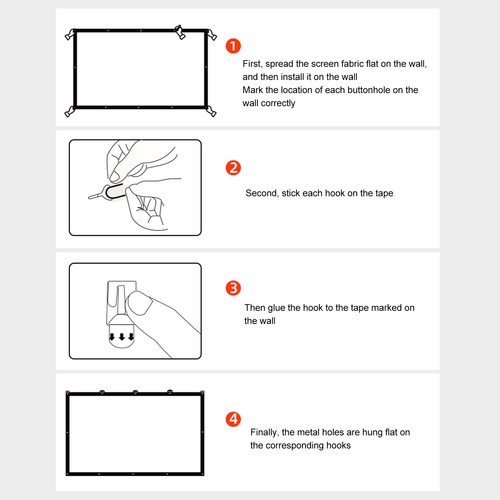 1

First, spread the screen fabric flat on the wall, and then install it on the wall
Mark the location of each buttonhole on the wall correctly

2

Second, stick each hook on the tape

3

Then glue the hook to the tape marked on the wall

4

Finally, the metal holes are hung flat on the corresponding hooks