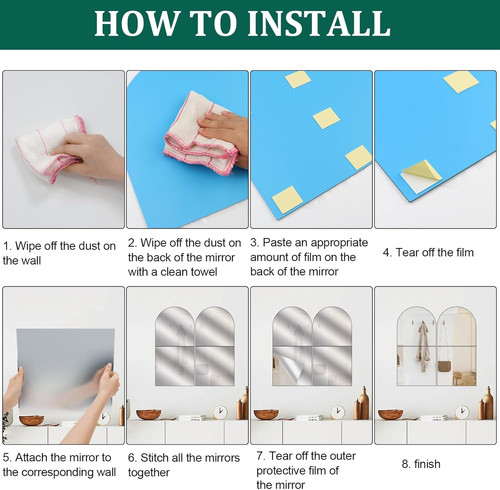 HOW TO INSTALL

1. Wipe off the dust on the wall

2. Wipe off the dust on the back of the mirror with a clean towel

3. Paste an appropriate amount of film on the back of the mirror

4. Tear off the film

5. Attach the mirror to the corresponding wall

6. Stitch all the mirrors together

7. Tear off the outer protective film of the mirror

8. finish