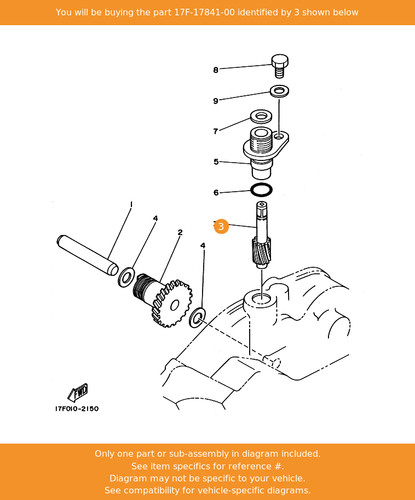 You will be buying the part 17F-17841-00 identified by 3 shown below

8
9
7
5
6
3
1
4
2
4

FWD

17F010-2150

Only one part or sub-assembly in diagram included.
See item specifics for reference #.
Diagram may not be specific to your vehicle.
See compatibility for vehicle-specific diagrams.