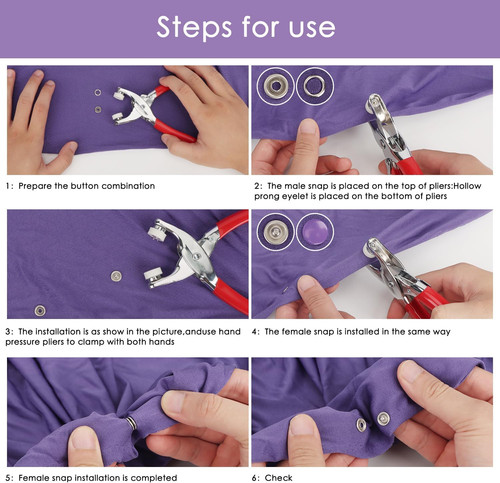 Steps for use

1: Prepare the button combination

2: The male snap is placed on the top of pliers:Hollow prong eyelet is placed on the bottom of pliers

3: The installation is as show in the picture,anduse hand pressure pliers to clamp with both hands

4: The female snap is installed in the same way

5: Female snap installation is completed

6: Check